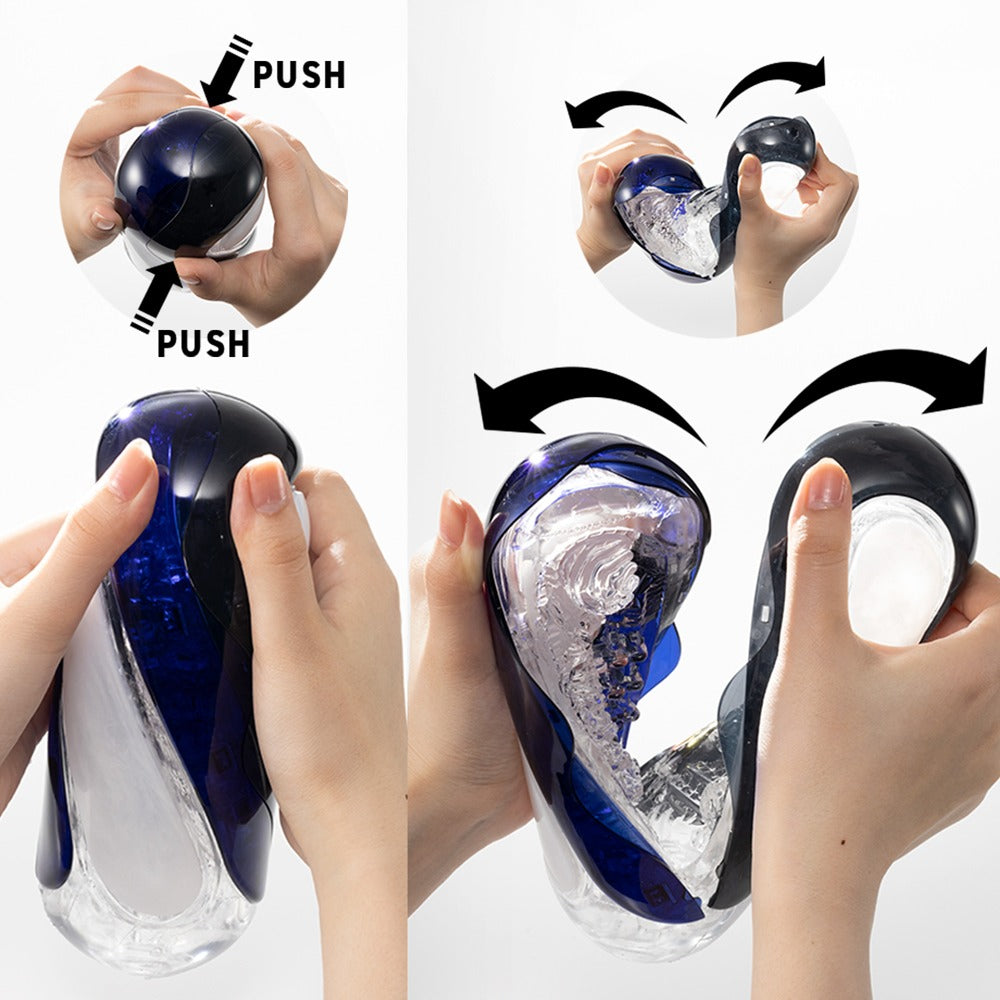 PUSH

PUSH